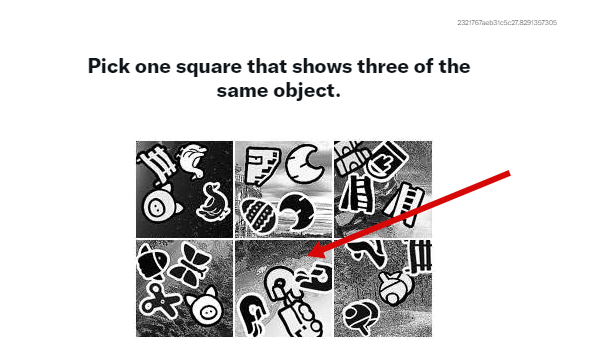 2321767aeb31c5c27.8291357305

Pick one square that shows three of the same object.