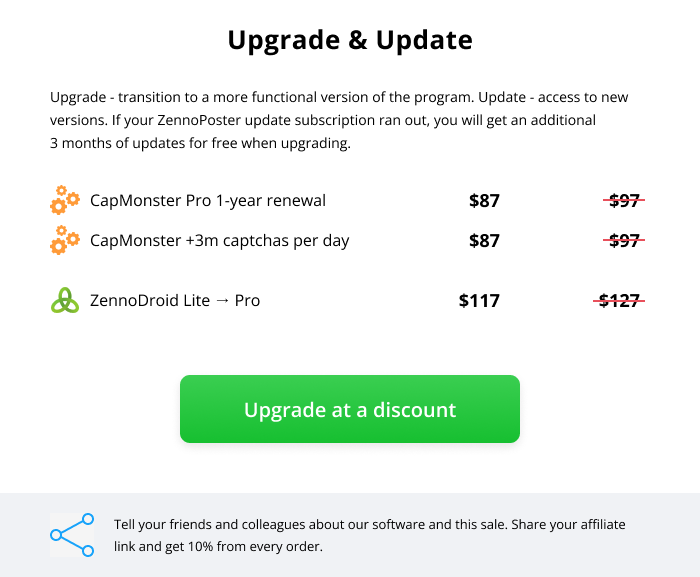 Upgrade & Update

Upgrade - transition to a more functional version of the program. Update - access to new versions. If your ZennoPoster update subscription ran out, you will get an additional 3 months of updates for free when upgrading.

CapMonster Pro 1-year renewal $87 $97

CapMonster +3m captchas per day $87 $97

ZennoDroid Lite → Pro $117 $127

Upgrade at a discount

Tell your friends and colleagues about our software and this sale. Share your affiliate link and get 10% from every order.