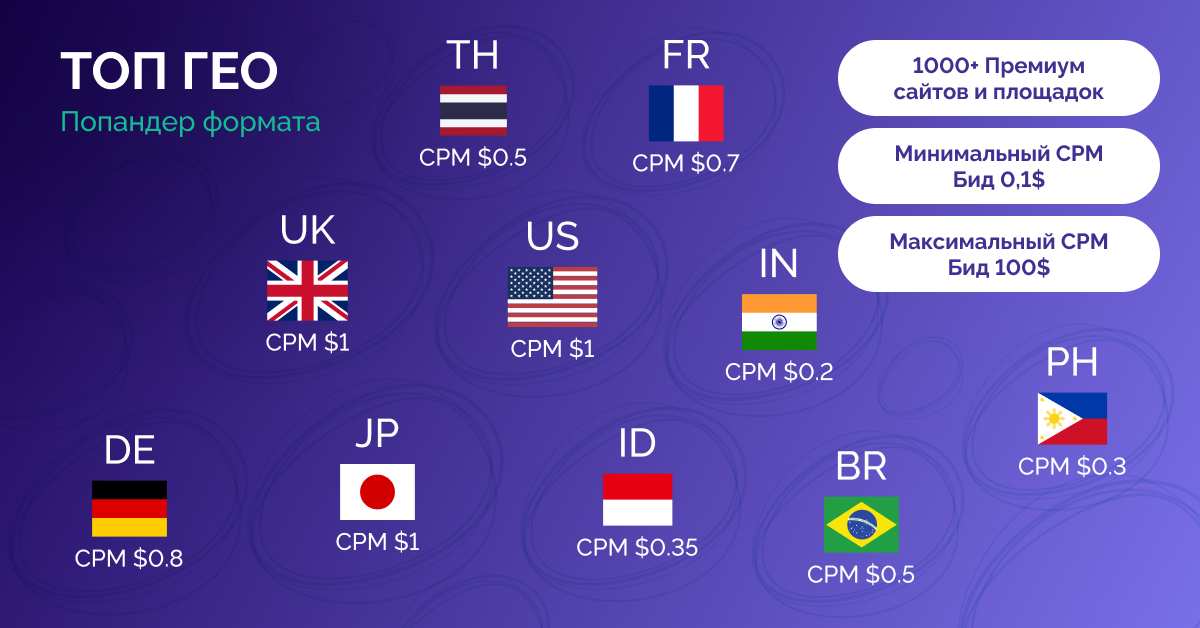 ТОП ГЕО
Попандер формата

TH
CPM $0.5

FR
CPM $0.7

1000+ Премиум сайтов и площадок

Минимальный CPM Бид 0,1$

Максимальный CPM Бид 100$

UK
CPM $1

US
CPM $1

IN
CPM $0.2

PH
CPM $0.3

DE
CPM $0.8

JP
CPM $1

ID
CPM $0.35

BR
CPM $0.5