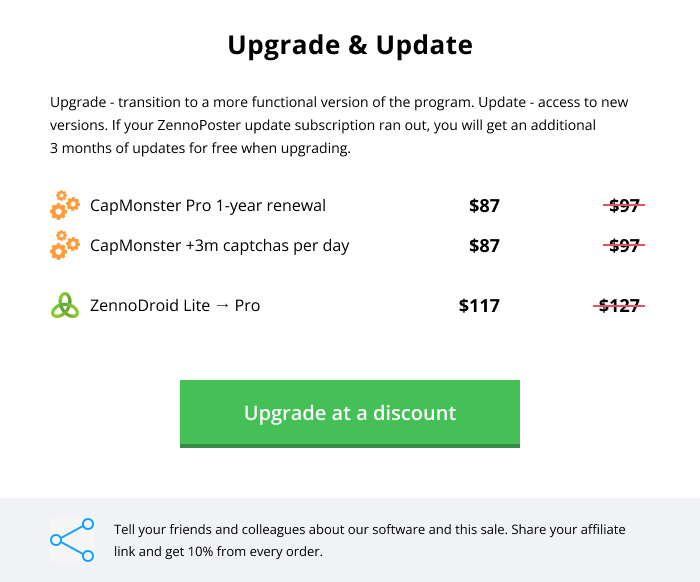 Upgrade & Update

Upgrade - transition to a more functional version of the program. Update - access to new versions. If your ZennoPoster update subscription ran out, you will get an additional 3 months of updates for free when upgrading.

CapMonster Pro 1-year renewal $87 $97
CapMonster +3m captchas per day $87 $97

ZennoDroid Lite → Pro $117 $127

Upgrade at a discount

Tell your friends and colleagues about our software and this sale. Share your affiliate link and get 10% from every order.